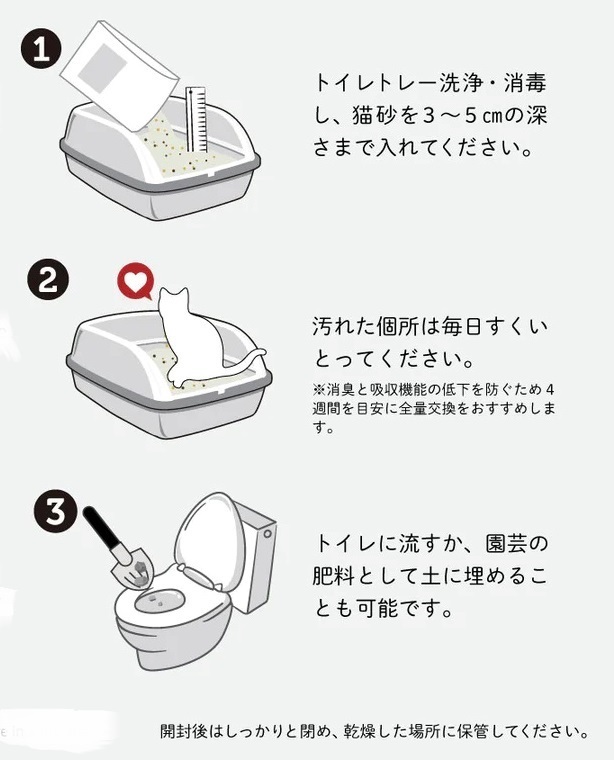 1

トイレトレー洗浄・消毒し、猫砂を３～５㎝の深さまで入れてください。

2

汚れた個所は毎日すくいとってください。

※消臭と吸収機能の低下を防ぐため４週間を目安に全量交換をおすすめします。

3

トイレに流すか、園芸の肥料として土に埋めることも可能です。

開封後はしっかりと閉め、乾燥した場所に保管してください。